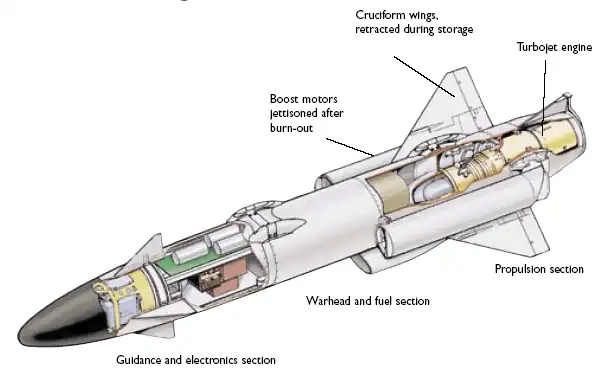 Cruciform wings, retracted during storage

Turbojet engine

Boost motors jettisoned after burn-out

Propulsion section

Warhead and fuel section

Guidance and electronics section